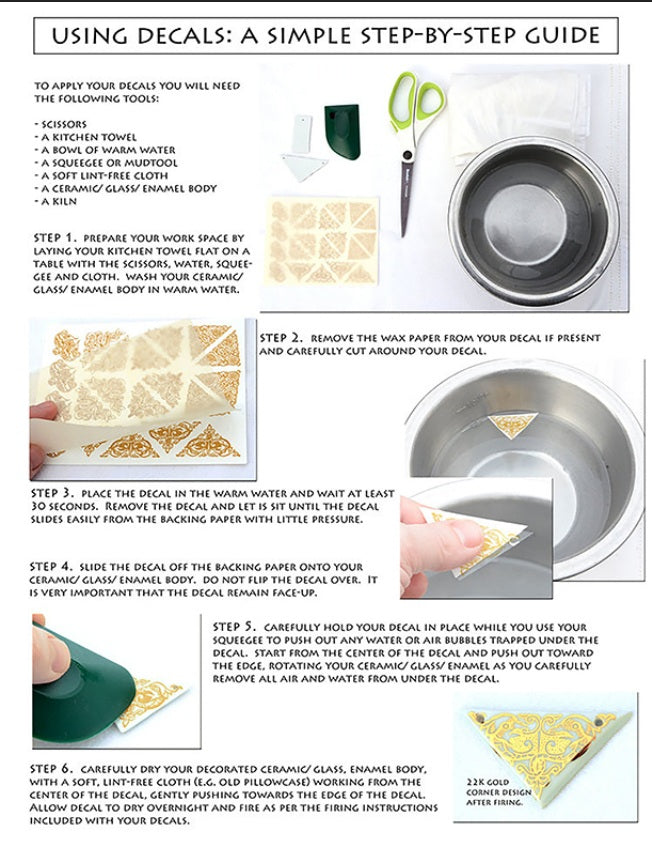 USING DECALS: A SIMPLE STEP-BY-STEP GUIDE

TO APPLY YOUR DECALS YOU WILL NEED THE FOLLOWING TOOLS:

- SCISSORS
- A KITCHEN TOWEL
- A BOWL OF WARM WATER
- A SQUEEGEE OR MUDTOOL
- A SOFT LINT-FREE CLOTH
- A CERAMIC/ GLASS/ ENAMEL BODY
- A KILN

STEP 1. PREPARE YOUR WORK SPACE BY LAYING YOUR KITCHEN TOWEL FLAT ON A TABLE WITH THE SCISSORS, WATER, SQUEEGEE AND CLOTH. WASH YOUR CERAMIC/ GLASS/ ENAMEL BODY IN WARM WATER.

STEP 2. REMOVE THE WAX PAPER FROM YOUR DECAL IF PRESENT AND CAREFULLY CUT AROUND YOUR DECAL.

STEP 3. PLACE THE DECAL IN THE WARM WATER AND WAIT AT LEAST 30 SECONDS. REMOVE THE DECAL AND LET IS SIT UNTIL THE DECAL SLIDES EASILY FROM THE BACKING PAPER WITH LITTLE PRESSURE.

STEP 4. SLIDE THE DECAL OFF THE BACKING PAPER ONTO YOUR CERAMIC/ GLASS/ ENAMEL BODY. DO NOT FLIP THE DECAL OVER. IT IS VERY IMPORTANT THAT THE DECAL REMAIN FACE-UP.

STEP 5. CAREFULLY HOLD YOUR DECAL IN PLACE WHILE YOU USE YOUR SQUEEGEE TO PUSH OUT ANY WATER OR AIR BUBBLES TRAPPED UNDER THE DECAL. START FROM THE CENTER OF THE DECAL AND PUSH OUT TOWARD THE EDGE, ROTATING YOUR CERAMIC/ GLASS/ ENAMEL AS YOU CAREFULLY REMOVE ALL AIR AND WATER FROM UNDER THE DECAL.

STEP 6. CAREFULLY DRY YOUR DECORATED CERAMIC/ GLASS, ENAMEL BODY, WITH A SOFT, LINT-FREE CLOTH (E.G. OLD PILLOWCASE) WORKING FROM THE CENTER OF THE DECAL, GENTLY PUSHING TOWARDS THE EDGE OF THE DECAL. ALLOW DECAL TO DRY OVERNIGHT AND FIRE AS PER THE FIRING INSTRUCTIONS INCLUDED WITH YOUR DECALS.

22K GOLD CORNER DESIGN AFTER FIRING.